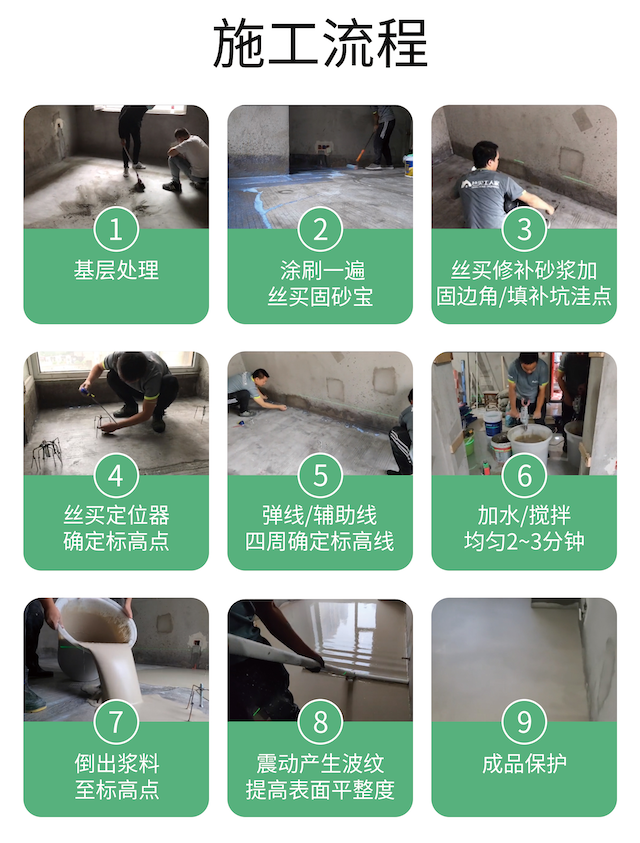 施工流程

1
基层处理

2
涂刷一遍
丝买固砂宝

3
丝买修补砂浆加
固边角/填补坑洼点

4
丝买定位器
确定标高点

5
弹线/辅助线
四周确定标高线

6
加水/搅拌
均匀2~3分钟

7
倒出浆料
至标高点

8
震动产生波纹
提高表面平整度

9
成品保护